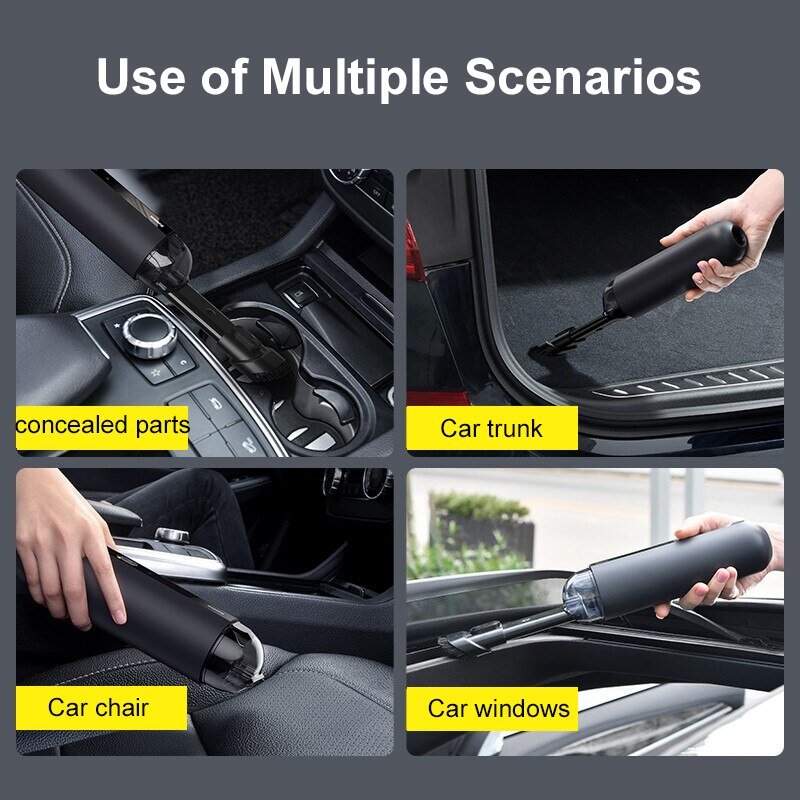 Use of Multiple Scenarios

concealed parts

Car trunk

Car chair

Car windows